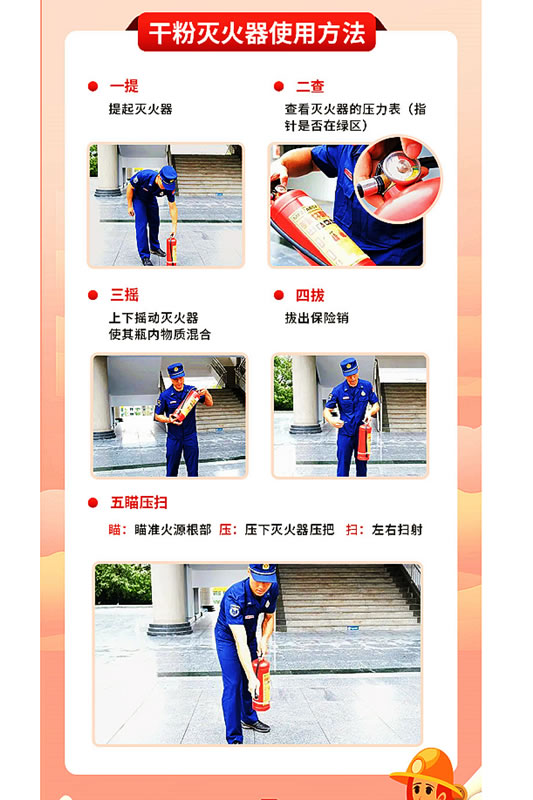 干粉灭火器使用方法

一提
提起灭火器

二查
查看灭火器的压力表（指针是否在绿区）

三摇
上下摇动灭火器
使其瓶内物质混合

四拔
拔出保险销

五瞄压扫
瞄：瞄准火源根部 压：压下灭火器压把 扫：左右扫射